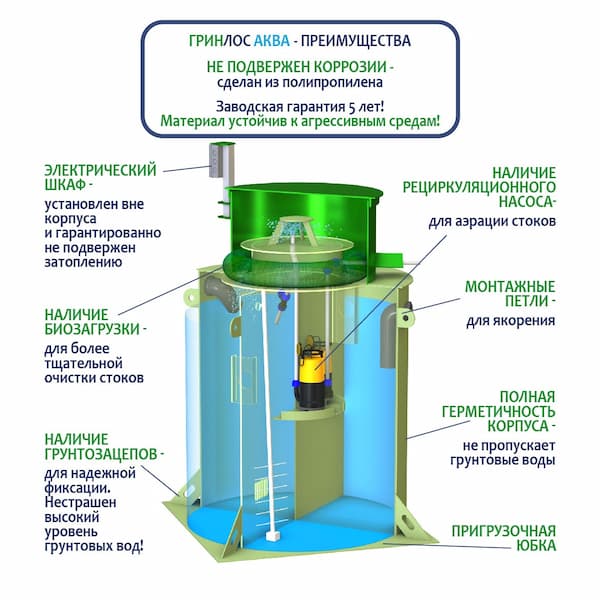 ГРИНЛОС АКВА - ПРЕИМУЩЕСТВА

НЕ ПОДВЕРЖЕН КОРРОЗИИ - сделан из полипропилена

Заводская гарантия 5 лет! Материал устойчив к агрессивным средам!

ЭЛЕКТРИЧЕСКИЙ ШКАФ - установлен вне корпуса и гарантированно не подвержен затоплению

НАЛИЧИЕ БИОЗАГРУЗКИ - для более тщательной очистки стоков

НАЛИЧИЕ ГРУНТОЗАЦЕПОВ - для надежной фиксации. Нестрашен высокий уровень грунтовых вод!

НАЛИЧИЕ РЕЦИРКУЛЯЦИОННОГО НАСОСА- для аэрации стоков

МОНТАЖНЫЕ ПЕТЛИ - для якорения

ПОЛНАЯ ГЕРМЕТИЧНОСТЬ КОРПУСА - не пропускает грунтовые воды

ПРИГРУЗОЧНАЯ ЮБКА