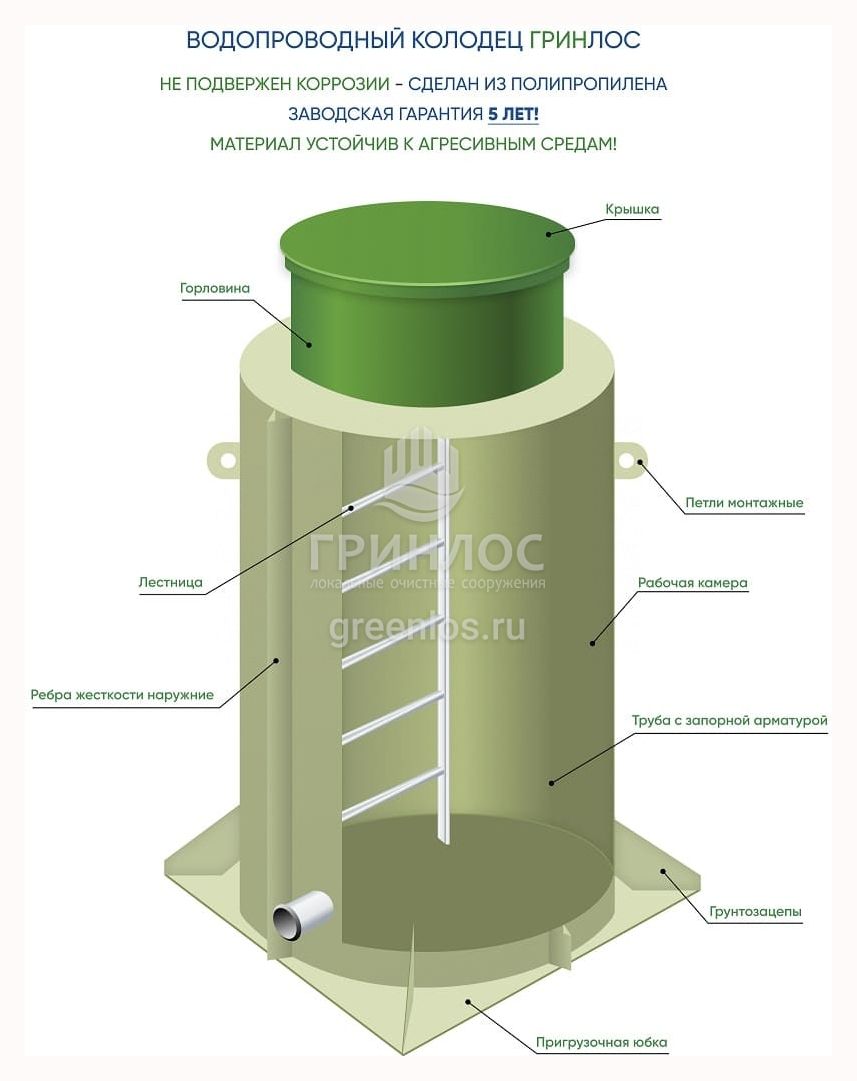 ВОДОПРОВОДНЫЙ КОЛОДЕЦ ГРИНЛОС

НЕ ПОДВЕРЖЕН КОРРОЗИИ - СДЕЛАН ИЗ ПОЛИПРОПИЛЕНА

ЗАВОДСКАЯ ГАРАНТИЯ 5 ЛЕТ!

МАТЕРИАЛ УСТОЙЧИВ К АГРЕСИВНЫМ СРЕДАМ!

Крышка

Горловина

Петли монтажные

ГРИНЛОС
локальные очистные сооружения
greenlos.ru

Лестница

Рабочая камера

Ребра жесткости наружние

Труба с запорной арматурой

Грунтозацепы

Пригрузочная юбка